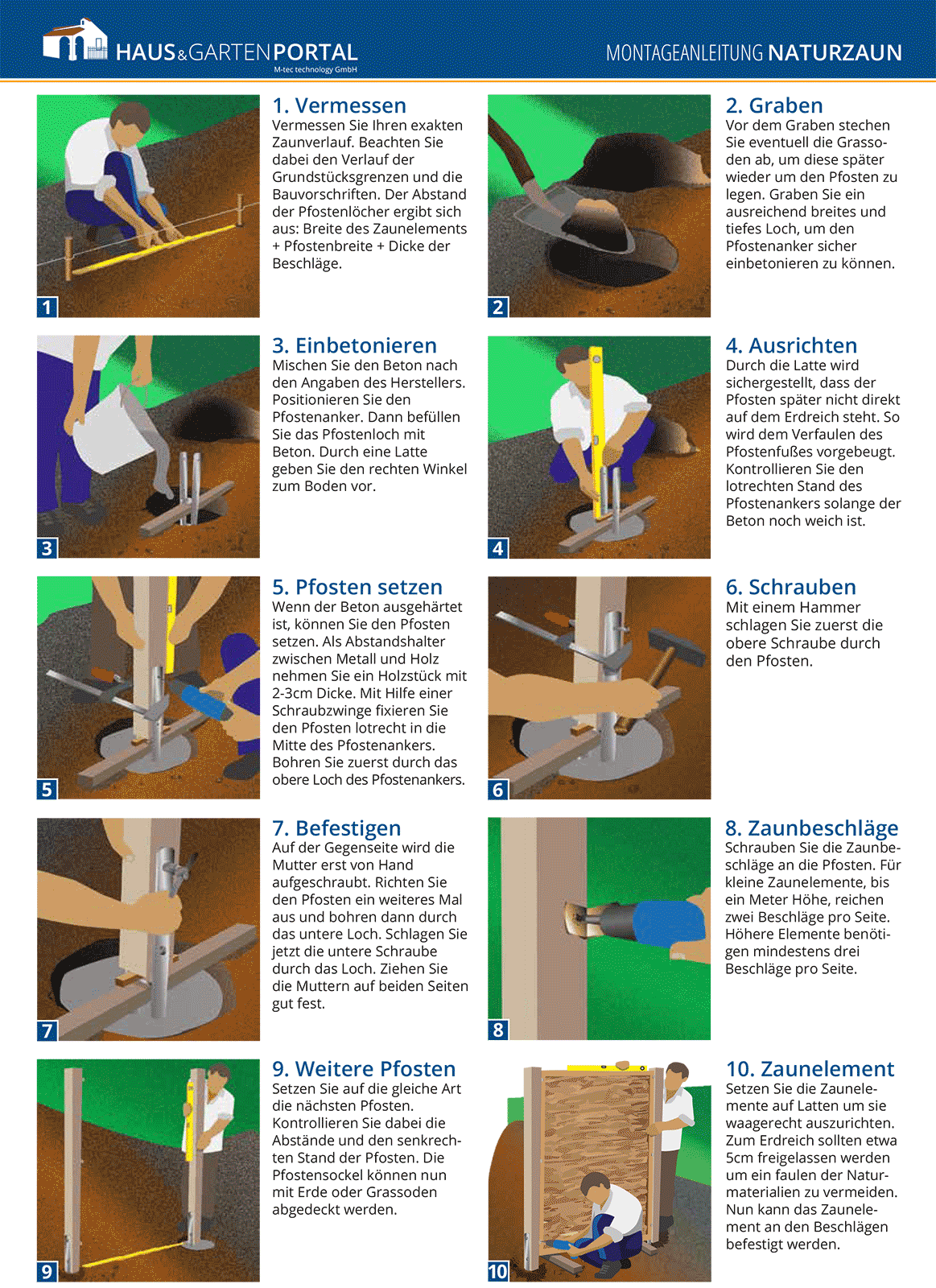 HAUS&GARTENPORTAL
M-tec technology GmbH

MONTAGEANLEITUNG NATURZAUN

1

1. Vermessen
Vermessen Sie Ihren exakten Zaunverlauf. Beachten Sie dabei den Verlauf der Grundstücksgrenzen und die Bauvorschriften. Der Abstand der Pfostenlöcher ergibt sich aus: Breite des Zaunelements + Pfostenbreite + Dicke der Beschläge.

2

2. Graben
Vor dem Graben stechen Sie eventuell die Grassoden ab, um diese später wieder um den Pfosten zu legen. Graben Sie ein ausreichend breites und tiefes Loch, um den Pfostenanker sicher einbetonieren zu können.

3

3. Einbetonieren
Mischen Sie den Beton nach den Angaben des Herstellers. Positionieren Sie den Pfostenanker. Dann befüllen Sie das Pfostenloch mit Beton. Durch eine Latte geben Sie den rechten Winkel zum Boden vor.

4

4. Ausrichten
Durch die Latte wird sichergestellt, dass der Pfosten später nicht direkt auf dem Erdreich steht. So wird dem Verfaulen des Pfostenfußes vorgebeugt. Kontrollieren Sie den lotrechten Stand des Pfostenankers solange der Beton noch weich ist.

5

5. Pfosten setzen
Wenn der Beton ausgehärtet ist, können Sie den Pfosten setzen. Als Abstandshalter zwischen Metall und Holz nehmen Sie ein Holzstück mit 2-3cm Dicke. Mit Hilfe einer Schraubzwinge fixieren Sie den Pfosten lotrecht in die Mitte des Pfostenankers. Bohren Sie zuerst durch das obere Loch des Pfostenankers.

6

6. Schrauben
Mit einem Hammer schlagen Sie zuerst die obere Schraube durch den Pfosten.

7

7. Befestigen
Auf der Gegenseite wird die Mutter erst von Hand aufgeschraubt. Richten Sie den Pfosten ein weiteres Mal aus und bohren dann durch das untere Loch. Schlagen Sie jetzt die untere Schraube durch das Loch. Ziehen Sie die Muttern auf beiden Seiten gut fest.

8

8. Zaunbeschläge
Schrauben Sie die Zaunbeschläge an die Pfosten. Für kleine Zaunelemente, bis ein Meter Höhe, reichen zwei Beschläge pro Seite. Höhere Elemente benötigen mindestens drei Beschläge pro Seite.

9

9. Weitere Pfosten
Setzen Sie auf die gleiche Art die nächsten Pfosten. Kontrollieren Sie dabei die Abstände und den senkrechten Stand der Pfosten. Die Pfostensockel können nun mit Erde oder Grassoden abgedeckt werden.

10

10. Zaunelement
Setzen Sie die Zaunelemente auf Latten um sie waagerecht auszurichten. Zum Erdreich sollten etwa 5cm freigelassen werden um ein faulen der Naturmaterialien zu vermeiden. Nun kann das Zaunelement an den Beschlägen befestigt werden.